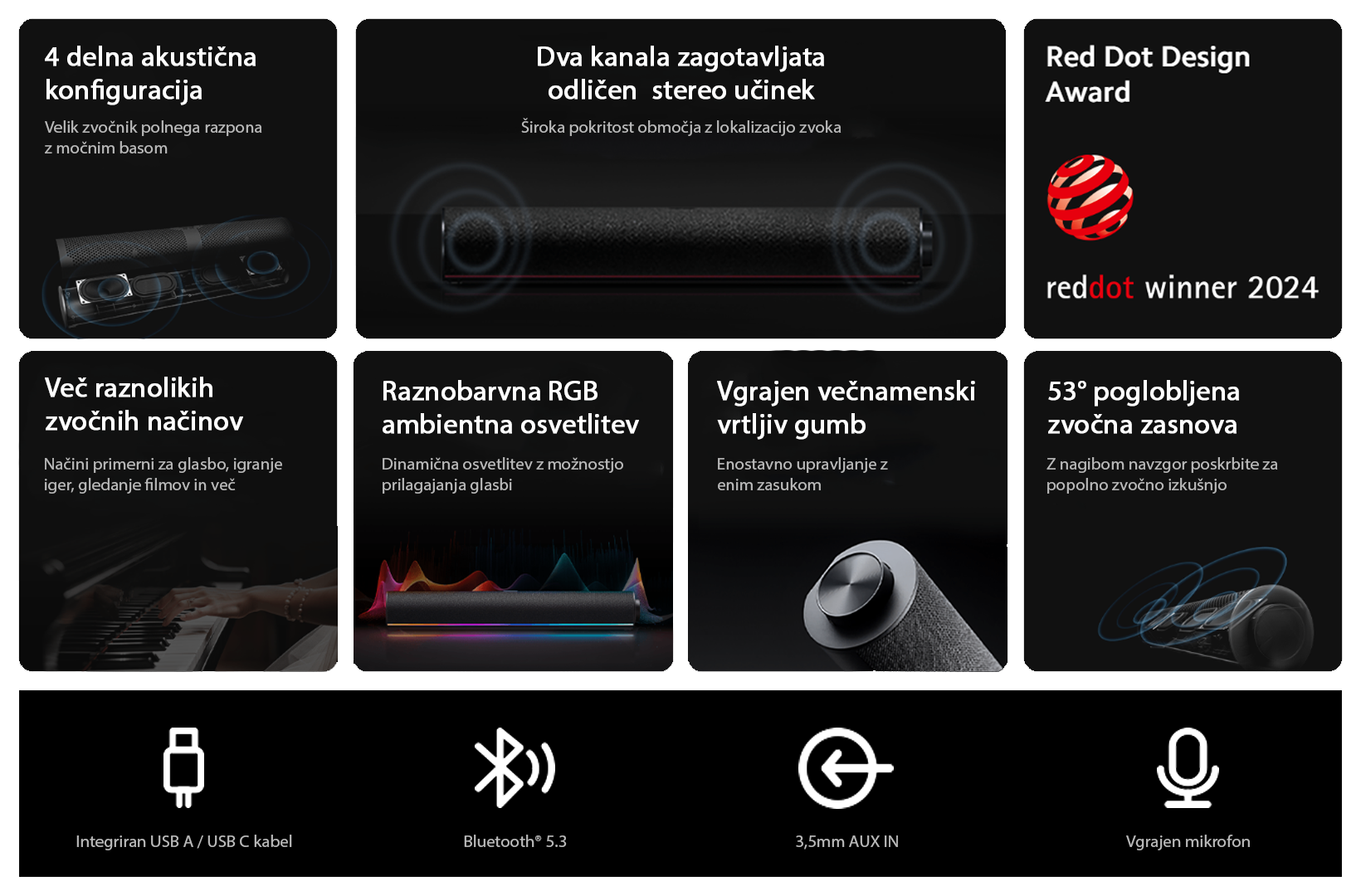 4 delna akustična konfiguracija

Velik zvočnik polnega razpona z močnim basom

Dva kanala zagotavljata odličen stereo učinek

Široka pokritost območja z lokalizacijo zvoka

Red Dot Design Award

reddot winner 2024

Več raznolikih zvočnih načinov

Načini primerni za glasbo, igranje iger, gledanje filmov in več

Raznobarvna RGB ambientna osvetlitev

Dinamična osvetlitev z možnostjo prilagajanja glasbi

Vgrajen večnamenski vrtljiv gumb

Enostavno upravljanje z enim zasukom

53° poglobljena zvočna zasnova

Z nagibom navzgor poskrbite za popolno zvočno izkušnjo

Integriran USB A / USB C kabel

Bluetooth® 5.3

3,5mm AUX IN

Vgrajen mikrofon